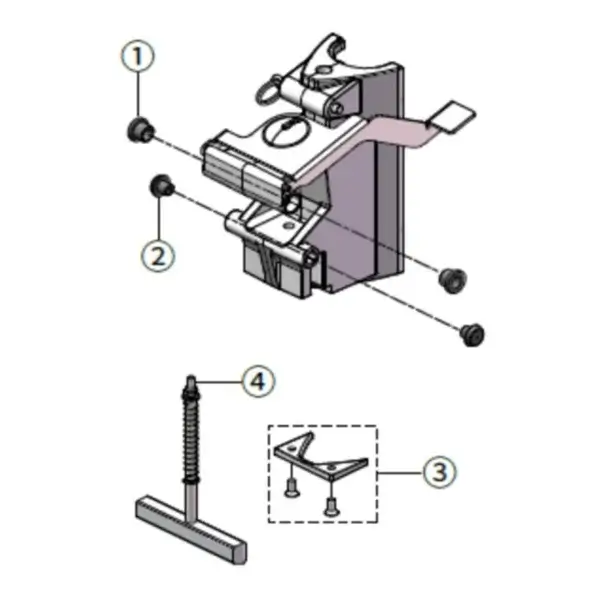 1
2
4
3